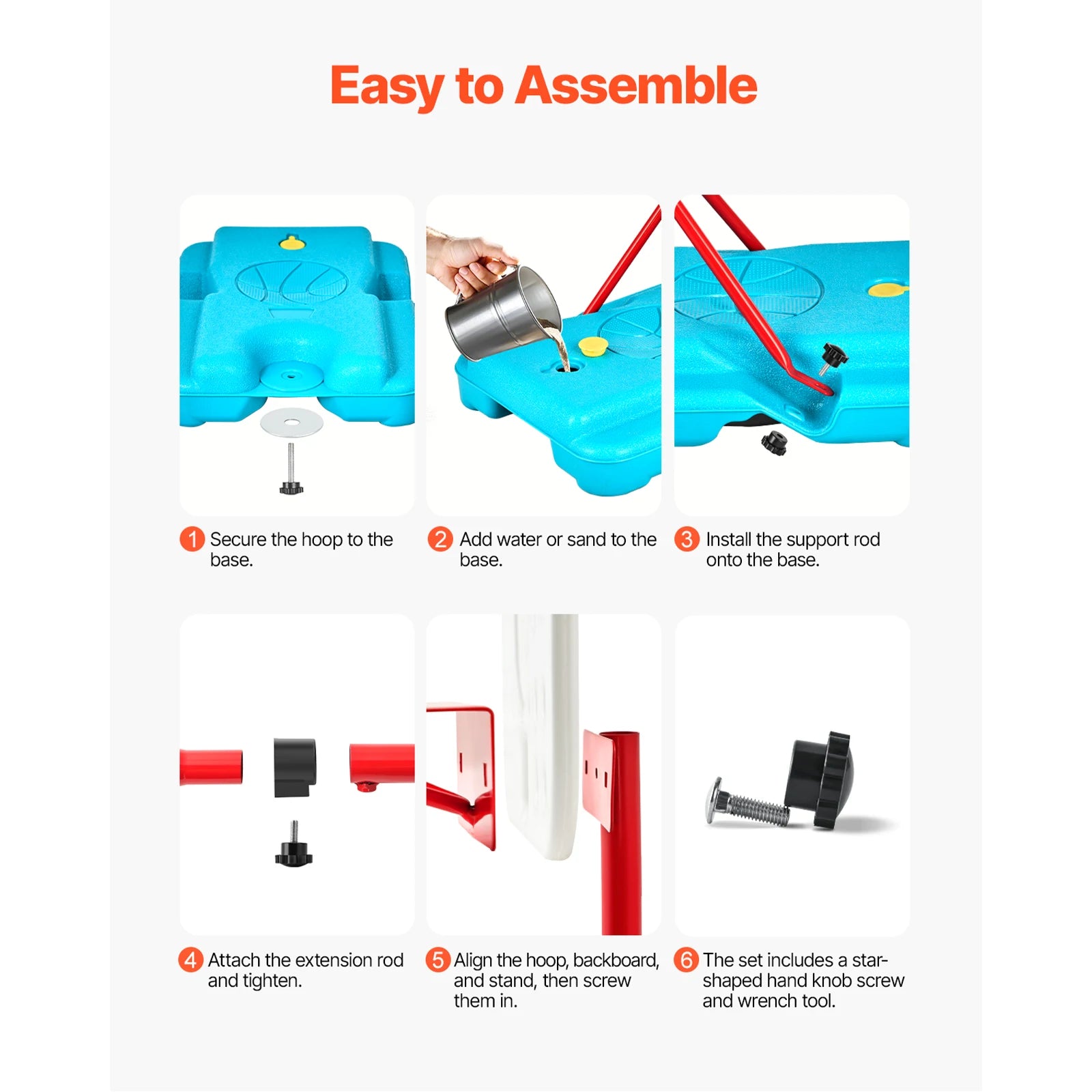 Easy to Assemble

1 Secure the hoop to the base.

2 Add water or sand to the base.

3 Install the support rod onto the base.

4 Attach the extension rod and tighten.

5 Align the hoop, backboard, and stand, then screw them in.

6 The set includes a star-shaped hand knob screw and wrench tool.