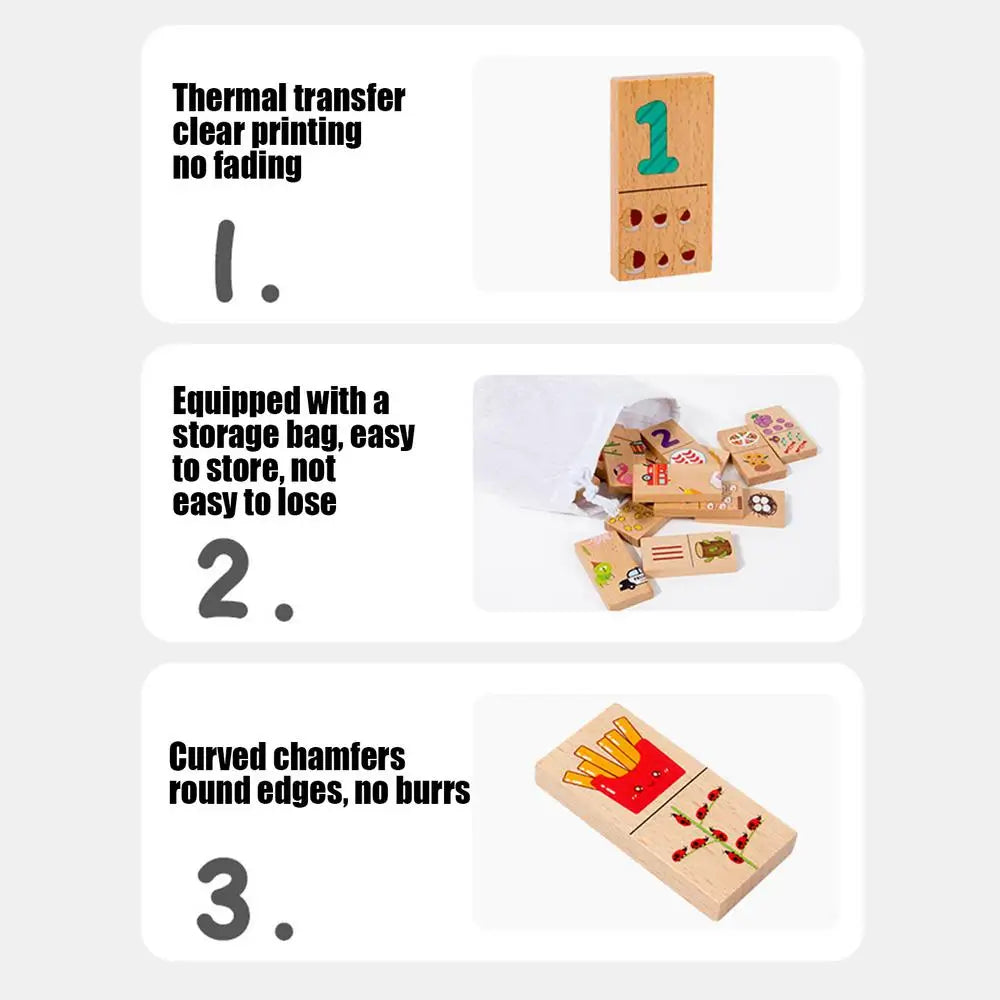 Thermal transfer clear printing no fading

1.

1

Equipped with a storage bag, easy to store, not easy to lose

2.

2

Curved chamfers round edges, no burrs

3.